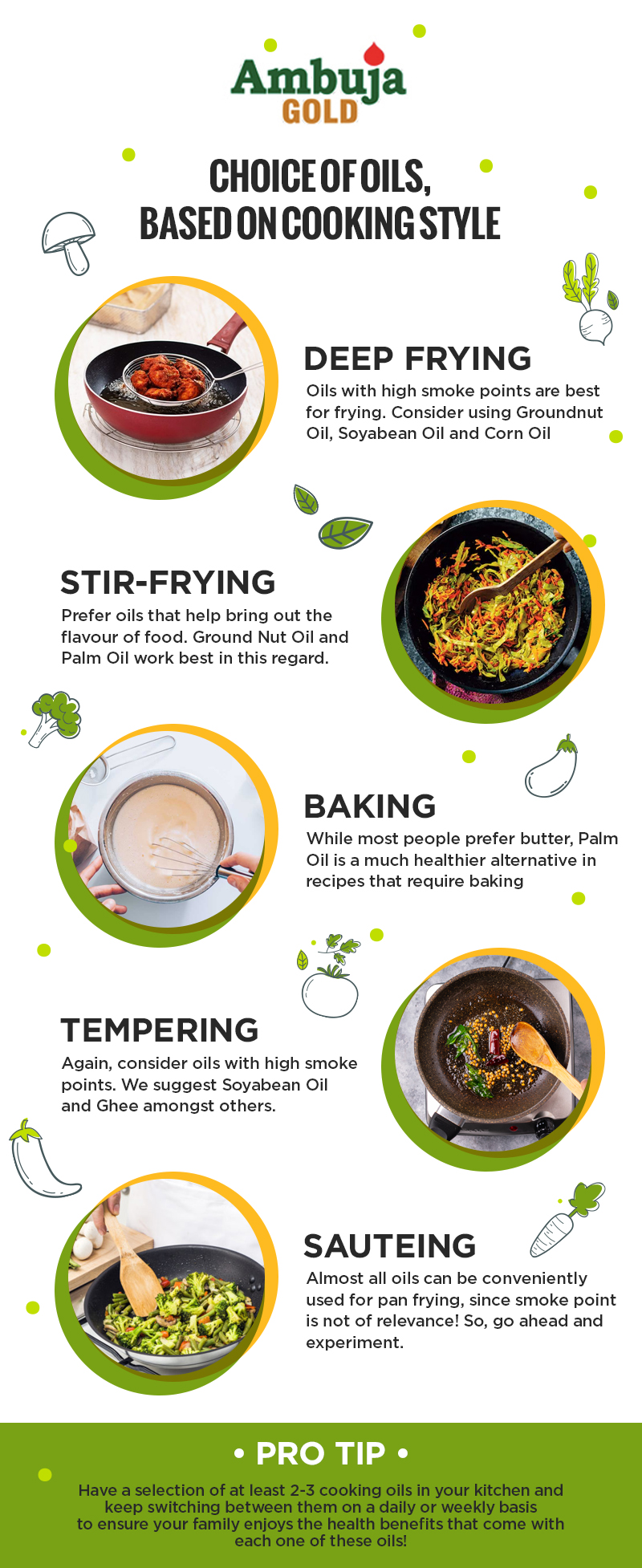 Ambuja
GOLD

CHOICE OF OILS, BASED ON COOKING STYLE

DEEP FRYING
Oils with high smoke points are best for frying. Consider using Groundnut Oil, Soyabean Oil and Corn Oil

STIR-FRYING
Prefer oils that help bring out the flavour of food. Ground Nut Oil and Palm Oil work best in this regard.

BAKING
While most people prefer butter, Palm Oil is a much healthier alternative in recipes that require baking

TEMPERING
Again, consider oils with high smoke points. We suggest Soyabean Oil and Ghee amongst others.

SAUTEING
Almost all oils can be conveniently used for pan frying, since smoke point is not of relevance! So, go ahead and experiment.

• PRO TIP •
Have a selection of at least 2-3 cooking oils in your kitchen and keep switching between them on a daily or weekly basis to ensure your family enjoys the health benefits that come with each one of these oils!